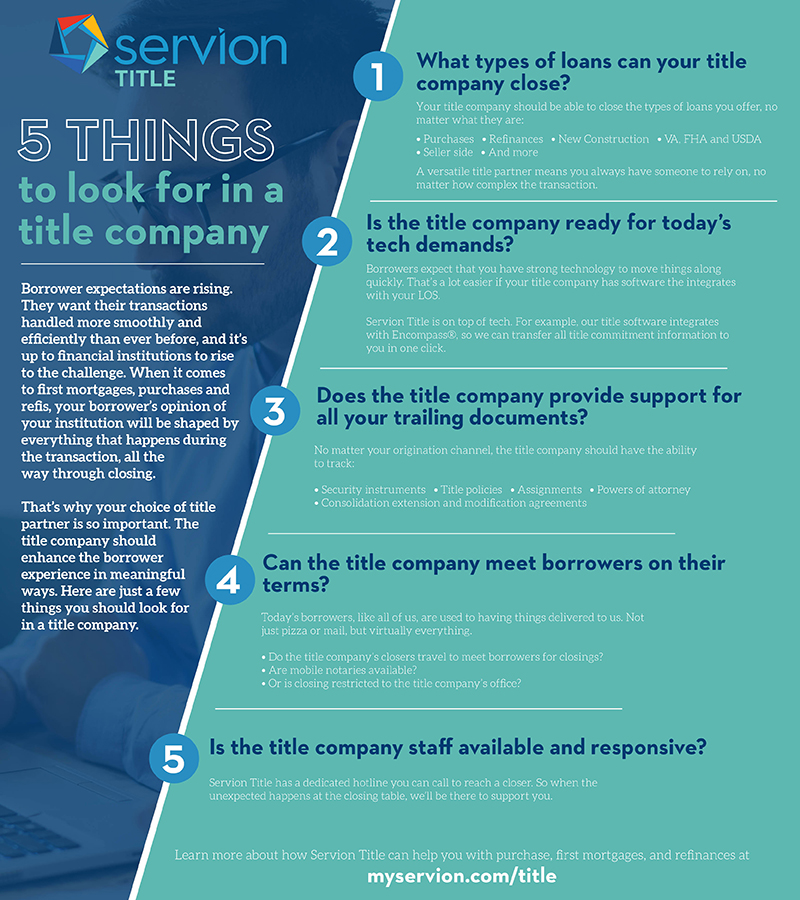 servion TITLE

5 THINGS to look for in a title company

Borrower expectations are rising. They want their transactions handled more smoothly and efficiently than ever before, and it's up to financial institutions to rise to the challenge. When it comes to first mortgages, purchases and refis, your borrower's opinion of your institution will be shaped by everything that happens during the transaction, all the way through closing.

That's why your choice of title partner is so important. The title company should enhance the borrower experience in meaningful ways. Here are just a few things you should look for in a title company.

1 What types of loans can your title company close?

Your title company should be able to close the types of loans you offer, no matter what they are:

• Purchases • Refinances • New Construction • VA, FHA and USDA • Seller side • And more

A versatile title partner means you always have someone to rely on, no matter how complex the transaction.

2 Is the title company ready for today's tech demands?

Borrowers expect that you have strong technology to move things along quickly. That's a lot easier if your title company has software the integrates with your LOS.

Servion Title is on top of tech. For example, our title software integrates with Encompass®, so we can transfer all title commitment information to you in one click.

3 Does the title company provide support for all your trailing documents?

No matter your origination channel, the title company should have the ability to track:

• Security instruments • Title policies • Assignments • Powers of attorney • Consolidation extension and modification agreements

4 Can the title company meet borrowers on their terms?

Today's borrowers, like all of us, are used to having things delivered to us. Not just pizza or mail, but virtually everything.

• Do the title company's closers travel to meet borrowers for closings?
• Are mobile notaries available?
• Or is closing restricted to the title company's office?

5 Is the title company staff available and responsive?

Servion Title has a dedicated hotline you can call to reach a closer. So when the unexpected happens at the closing table, we'll be there to support you.

Learn more about how Servion Title can help you with purchase, first mortgages, and refinances at
myservion.com/title