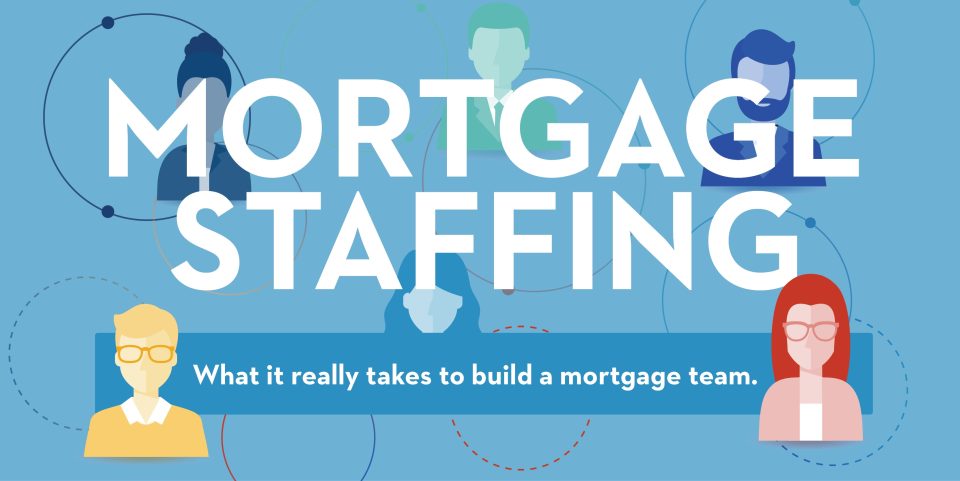 MORTGAGE STAFFING

What it really takes to build a mortgage team.