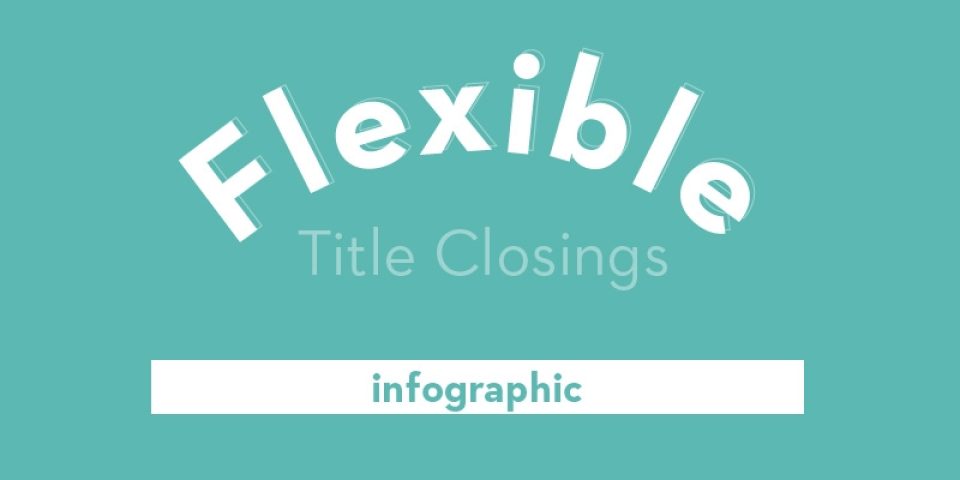 Flexible
Title Closings

infographic